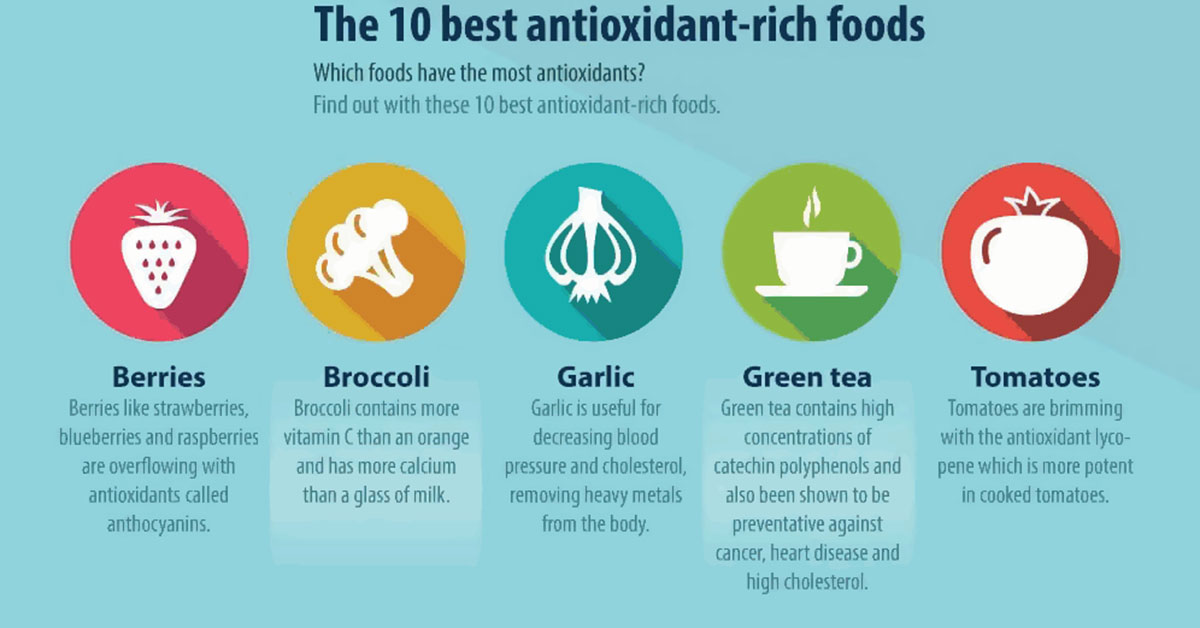 The 10 best antioxidant-rich foods

Which foods have the most antioxidants?
Find out with these 10 best antioxidant-rich foods.

Berries
Berries like strawberries, blueberries and raspberries are overflowing with antioxidants called anthocyanins.

Broccoli
Broccoli contains more vitamin C than an orange and has more calcium than a glass of milk.

Garlic
Garlic is useful for decreasing blood pressure and cholesterol, removing heavy metals from the body.

Green tea
Green tea contains high concentrations of catechin polyphenols and also been shown to be preventative against cancer, heart disease and high cholesterol.

Tomatoes
Tomatoes are brimming with the antioxidant lycopene which is more potent in cooked tomatoes.