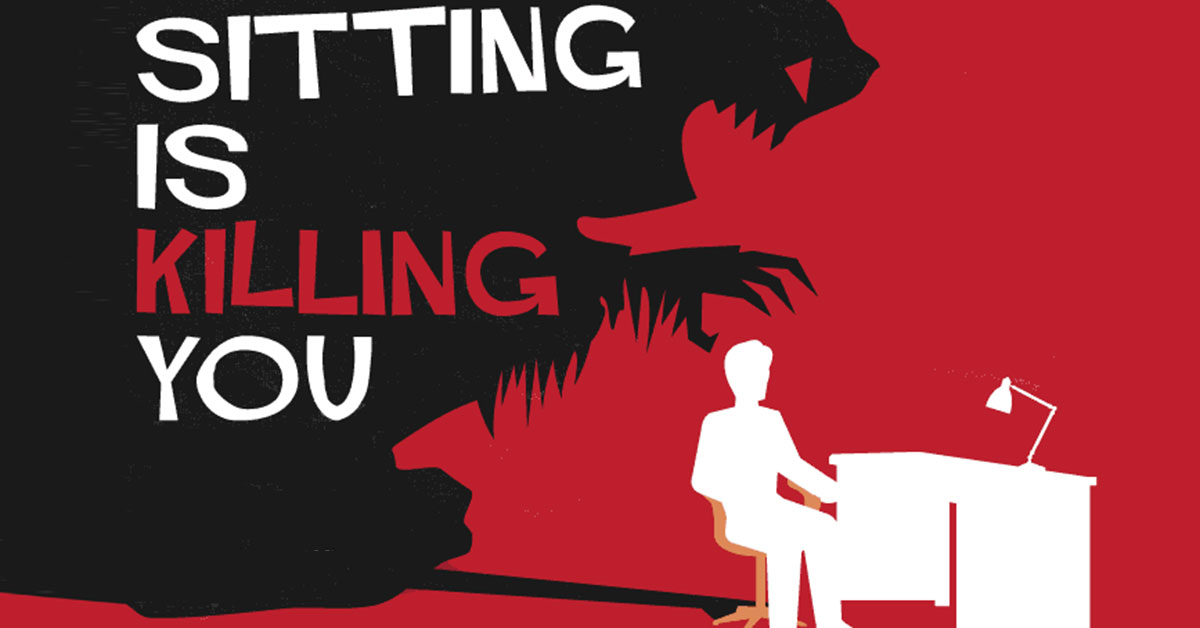 SITTING
IS
KILLING
YOU